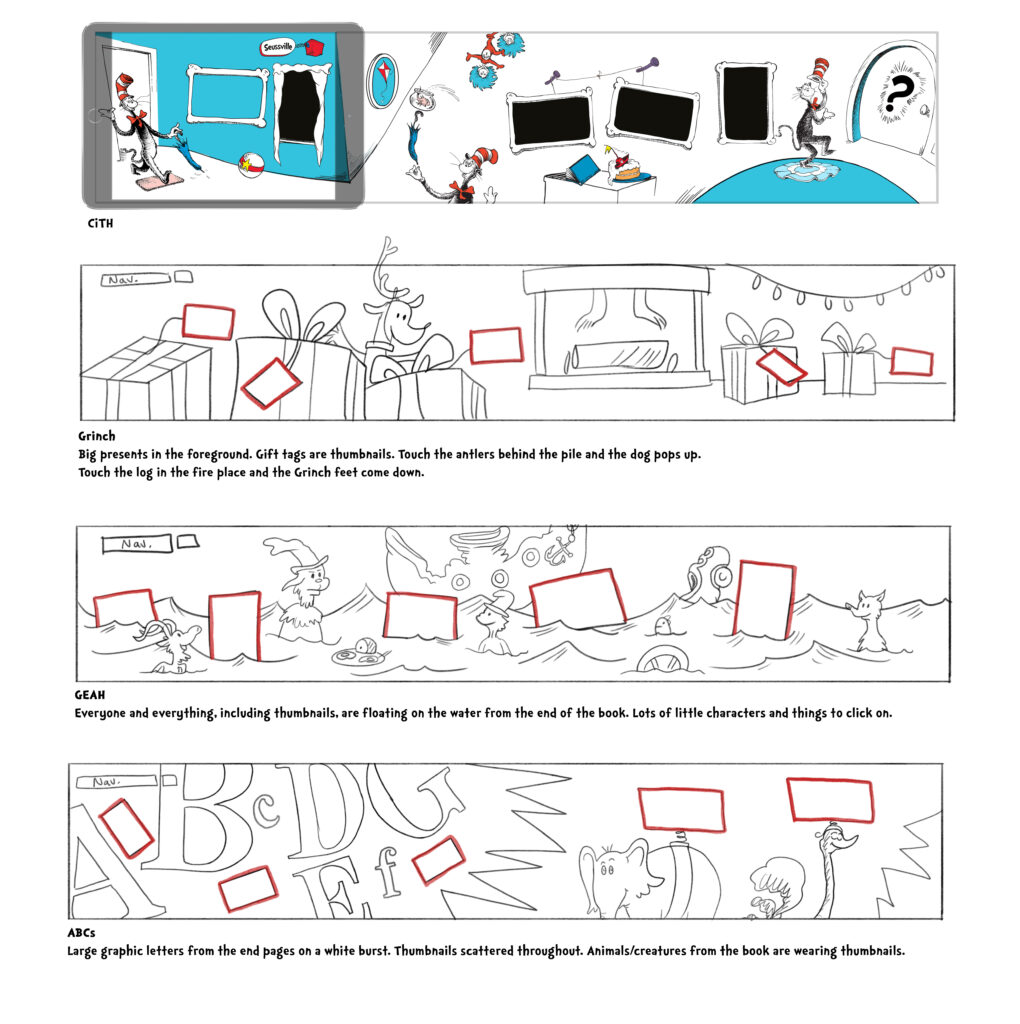 Seussville

?

CiTH

Nav.

Grinch
Big presents in the foreground. Gift tags are thumbnails. Touch the antlers behind the pile and the dog pops up.
Touch the log in the fire place and the Grinch feet come down.

Nav.

GEAH
Everyone and everything, including thumbnails, are floating on the water from the end of the book. Lots of little characters and things to click on.

Nav.

A B c D G E f

ABCs
Large graphic letters from the end pages on a white burst. Thumbnails scattered throughout. Animals/creatures from the book are wearing thumbnails.